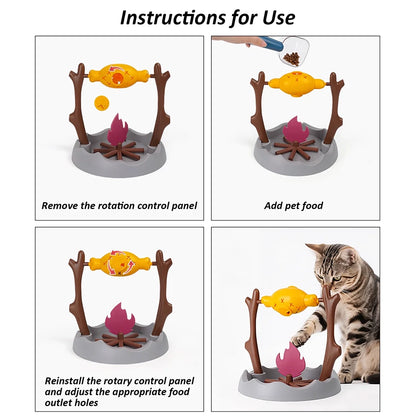 Instructions for Use

Remove the rotation control panel

Add pet food

Reinstall the rotary control panel and adjust the appropriate food outlet holes